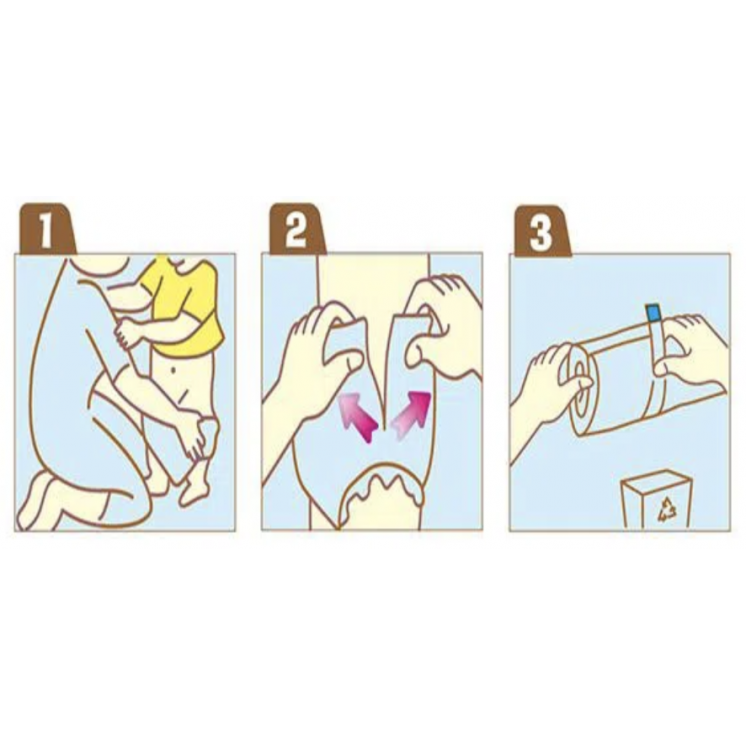 1

2

3