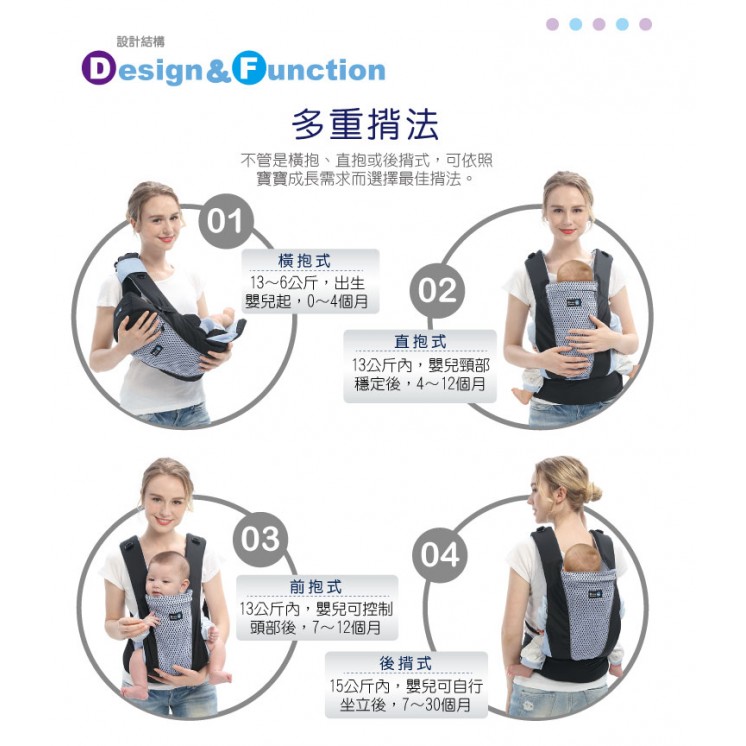 設計結構
Design&Function

多重揹法

不管是橫抱、直抱或後揹式，可依照寶寶成長需求而選擇最佳揹法。

01
橫抱式
13～6公斤，出生嬰兒起，0～4個月

02
直抱式
13公斤內，嬰兒頸部穩定後，4～12個月

03
前抱式
13公斤內，嬰兒可控制頭部後，7～12個月

04
後揹式
15公斤內，嬰兒可自行坐立後，7～30個月